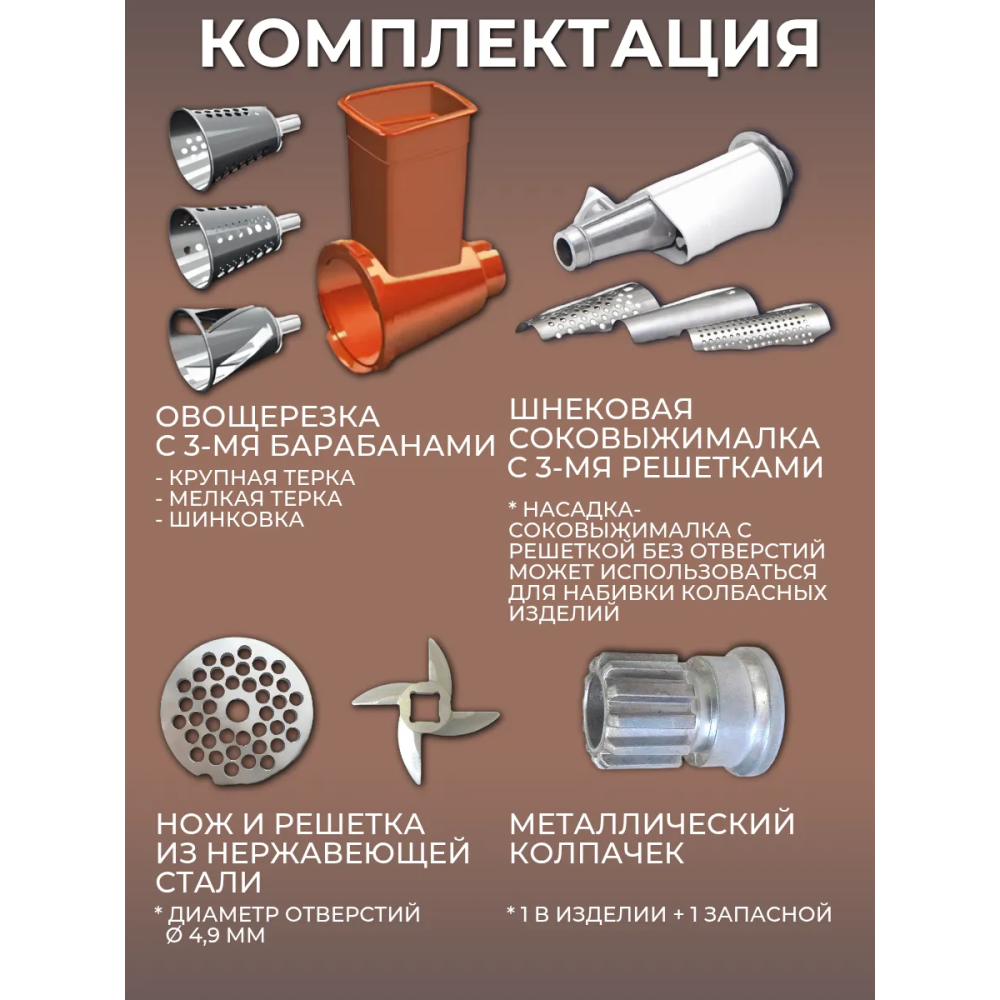 КОМПЛЕКТАЦИЯ

ОВОЩЕРЕЗКА С 3-МЯ БАРАБАНАМИ
- КРУПНАЯ ТЕРКА
- МЕЛКАЯ ТЕРКА
- ШИНКОВКА

ШНЕКОВАЯ СОКОВЫЖИМАЛКА С 3-МЯ РЕШЕТКАМИ
* НАСАДКА-СОКОВЫЖИМАЛКА С РЕШЕТКОЙ БЕЗ ОТВЕРСТИЙ МОЖЕТ ИСПОЛЬЗОВАТЬСЯ ДЛЯ НАБИВКИ КОЛБАСНЫХ ИЗДЕЛИЙ

НОЖ И РЕШЕТКА ИЗ НЕРЖАВЕЮЩЕЙ СТАЛИ
* ДИАМЕТР ОТВЕРСТИЙ Ø 4,9 ММ

МЕТАЛЛИЧЕСКИЙ КОЛПАЧЕК
* 1 В ИЗДЕЛИИ + 1 ЗАПАСНОЙ