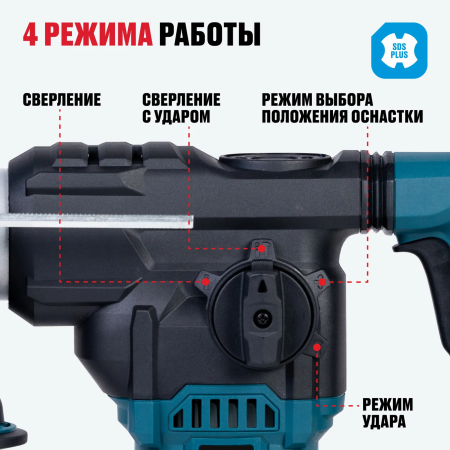 4 РЕЖИМА РАБОТЫ

SDS PLUS

СВЕРЛЕНИЕ

СВЕРЛЕНИЕ С УДАРОМ

РЕЖИМ ВЫБОРА ПОЛОЖЕНИЯ ОСНАСТКИ

РЕЖИМ УДАРА