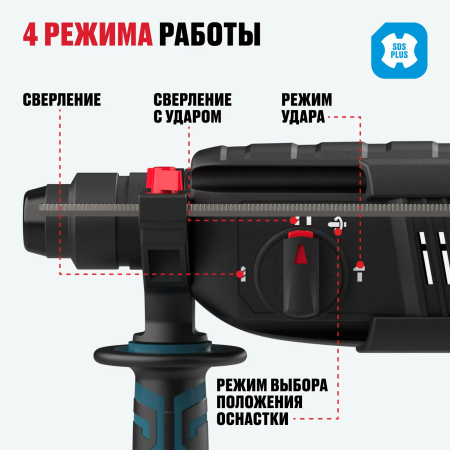 4 РЕЖИМА РАБОТЫ

SDS PLUS

СВЕРЛЕНИЕ

СВЕРЛЕНИЕ С УДАРОМ

РЕЖИМ УДАРА

РЕЖИМ ВЫБОРА ПОЛОЖЕНИЯ ОСНАСТКИ