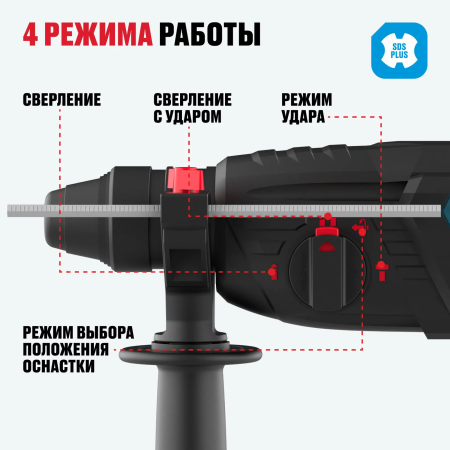 4 РЕЖИМА РАБОТЫ

SDS PLUS

СВЕРЛЕНИЕ

СВЕРЛЕНИЕ С УДАРОМ

РЕЖИМ УДАРА

РЕЖИМ ВЫБОРА ПОЛОЖЕНИЯ ОСНАСТКИ